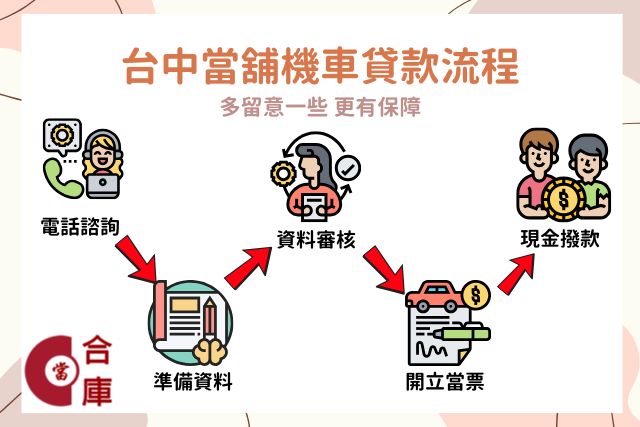 台中當舖機車貸款流程

多留意一些 更有保障

電話諮詢

準備資料

資料審核

開立當票

現金撥款

當 合庫